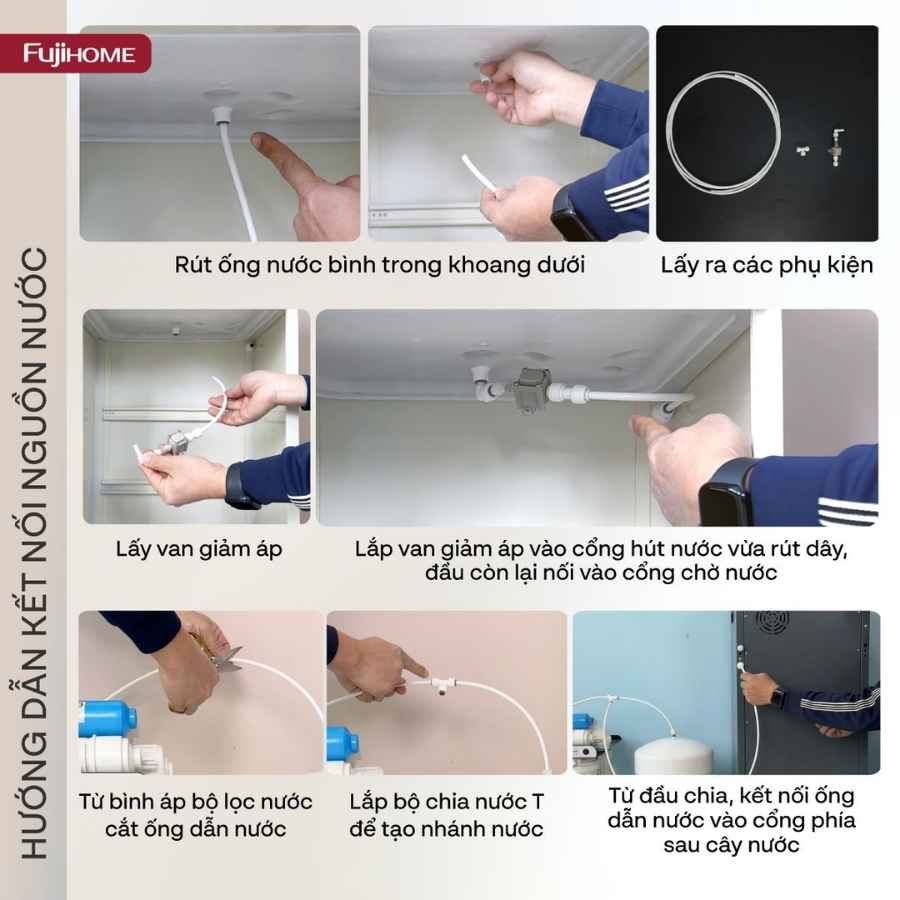 FUJIHOME

HƯỚNG DẪN KẾT NỐI NGUỒN NƯỚC

Rút ống nước bình trong khoang dưới

Lấy ra các phụ kiện

Lấy van giảm áp

Lắp van giảm áp vào cổng hút nước vừa rút dây, đầu còn lại nối vào cổng chờ nước

Từ bình áp bộ lọc nước cắt ống dẫn nước

Lắp bộ chia nước T để tạo nhánh nước

Từ đầu chia, kết nối ống dẫn nước vào cổng phía sau cây nước